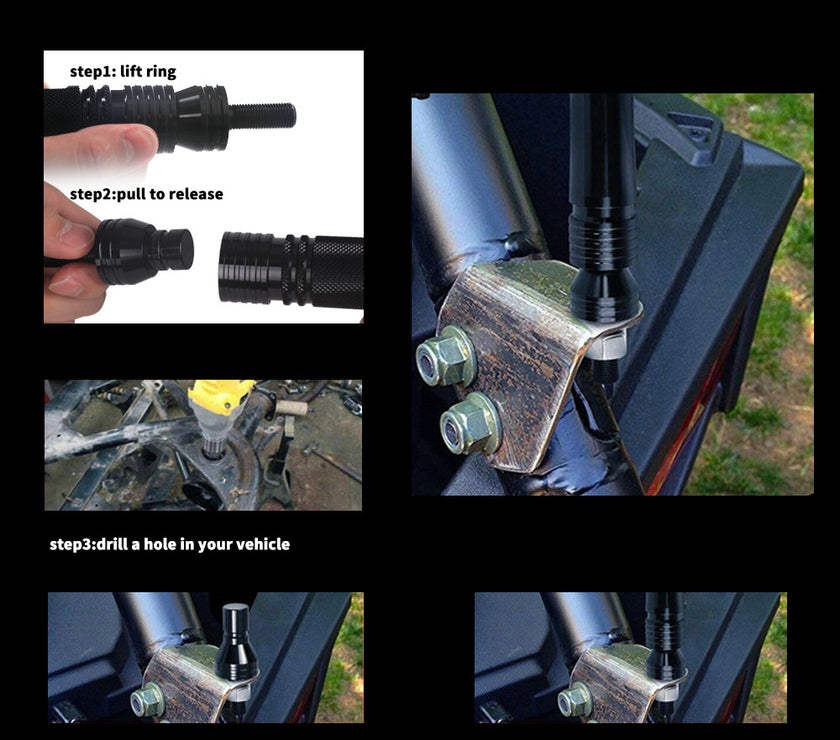 step1: lift ring

step2:pull to release

step3:drill a hole in your vehicle